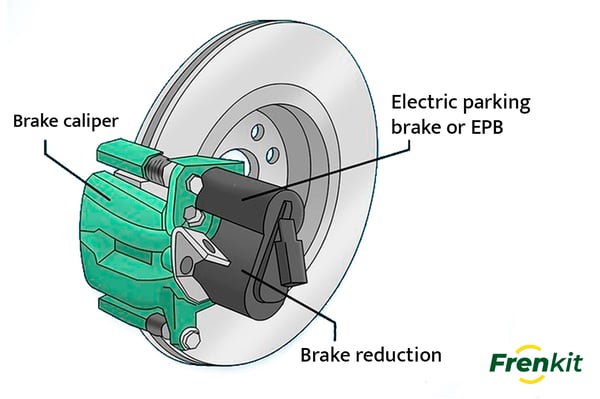 Brake caliper

Electric parking brake or EPB

Brake reduction

Frenkit