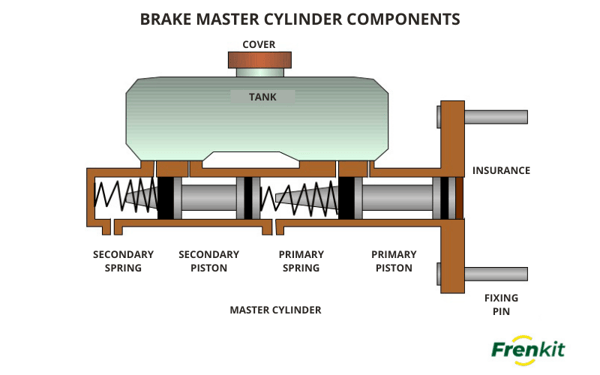 BRAKE MASTER CYLINDER COMPONENTS

COVER

TANK

INSURANCE

SECONDARY SPRING

SECONDARY PISTON

PRIMARY SPRING

PRIMARY PISTON

FIXING PIN

MASTER CYLINDER

Frenkit